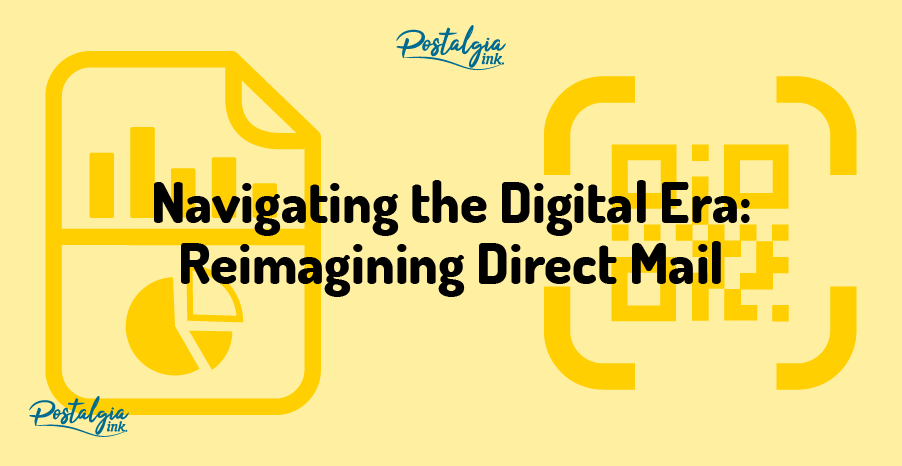 Postalgia ink.

Navigating the Digital Era: Reimagining Direct Mail

Postalgia ink.