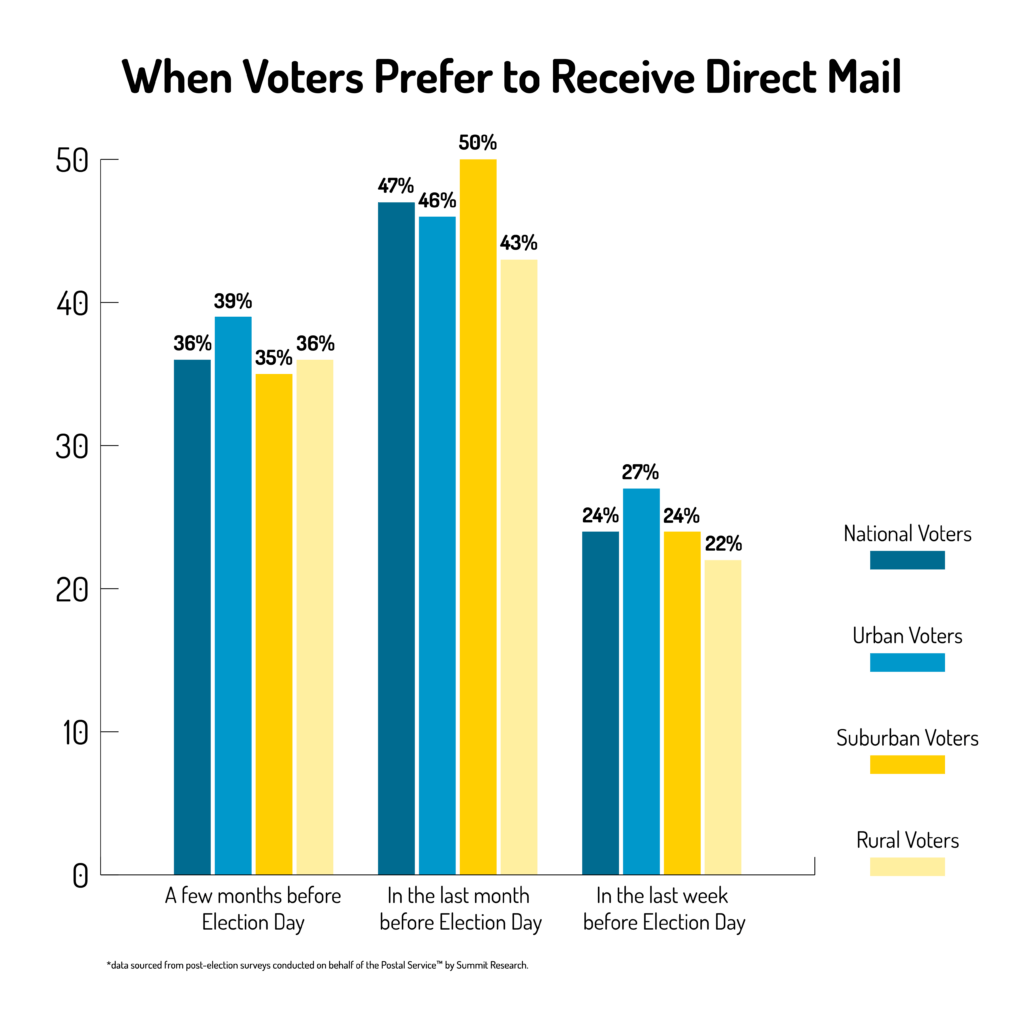 When Voters Prefer to Receive Direct Mail

50
40
30
20
10
0

36% 39% 35% 36%
47% 46% 50% 43%
24% 27% 24% 22%

A few months before Election Day
In the last month before Election Day
In the last week before Election Day

National Voters
Urban Voters
Suburban Voters
Rural Voters

*data sourced from post-election surveys conducted on behalf of the Postal Service™ by Summit Research.